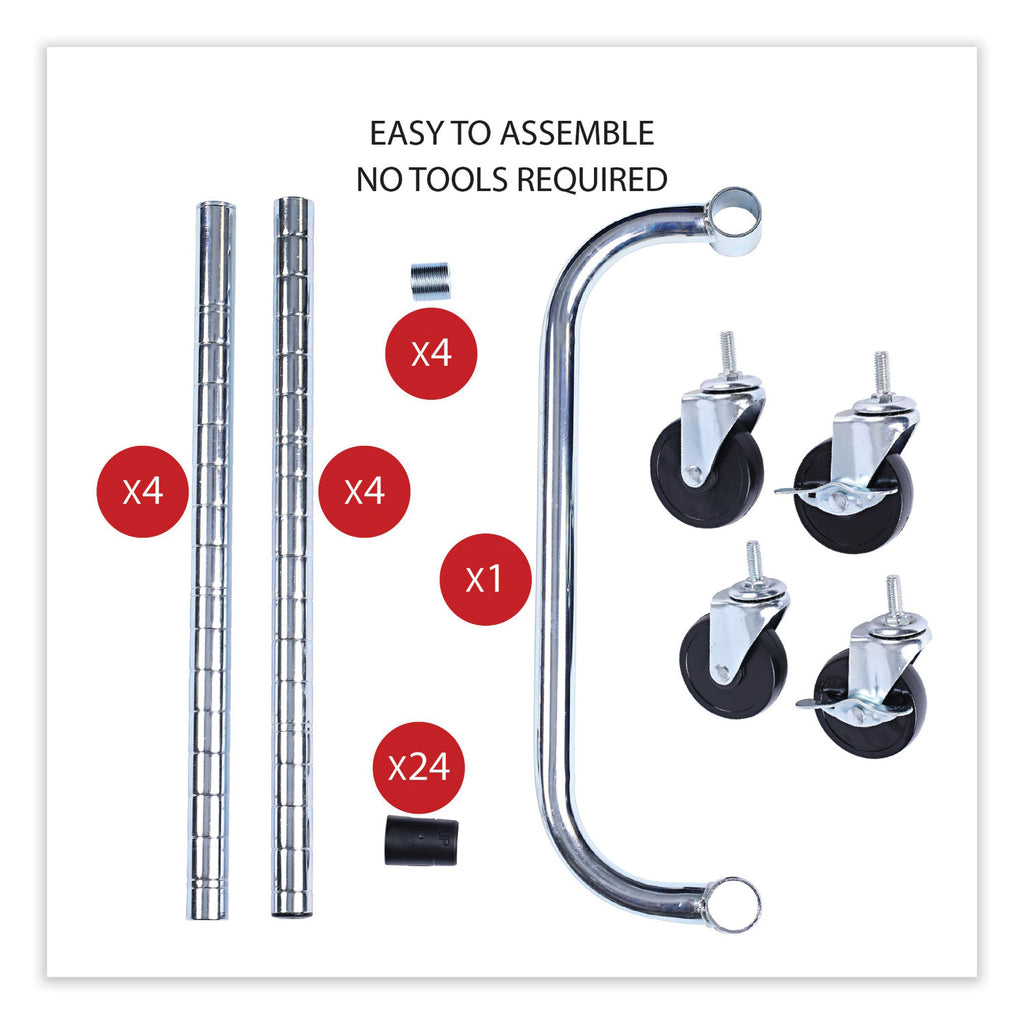 EASY TO ASSEMBLE
NO TOOLS REQUIRED

X4

X4

X4

X1

X24