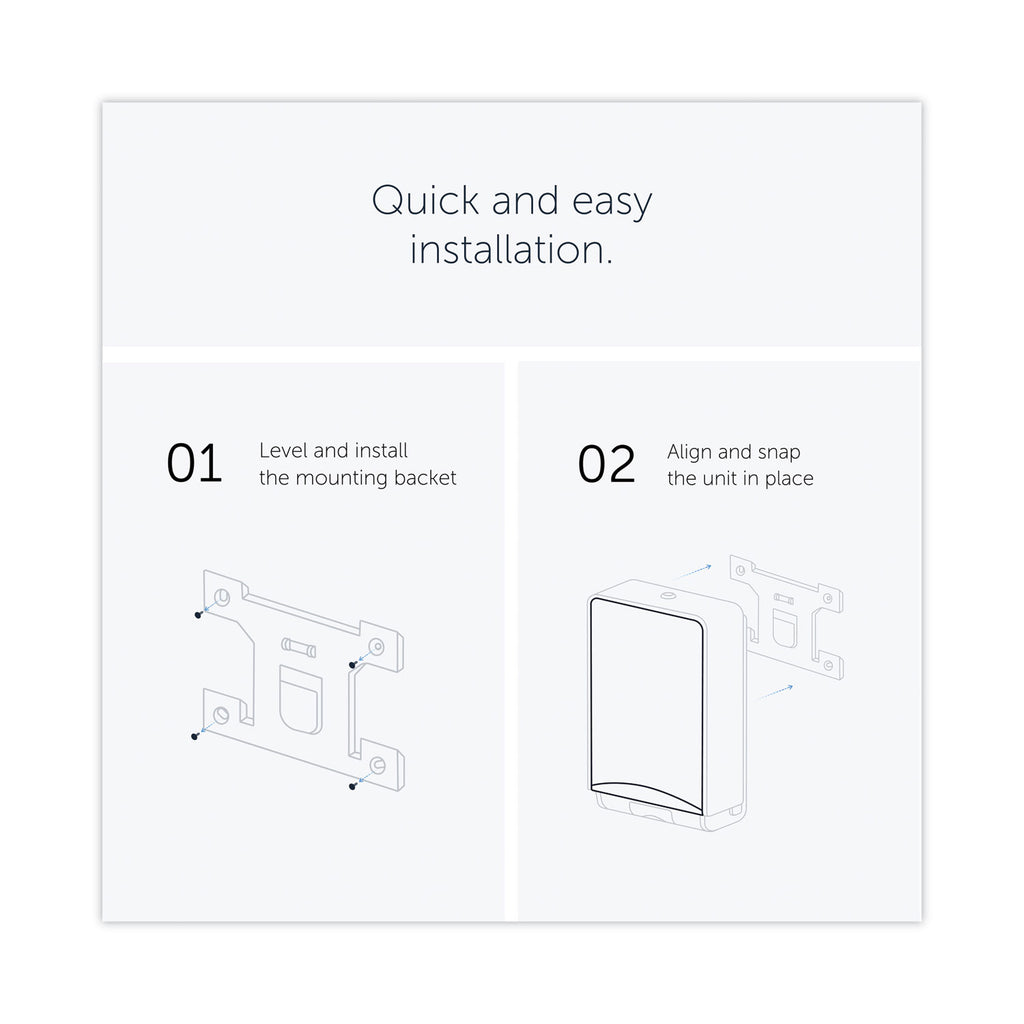 Quick and easy installation.

01 Level and install the mounting backet

02 Align and snap the unit in place