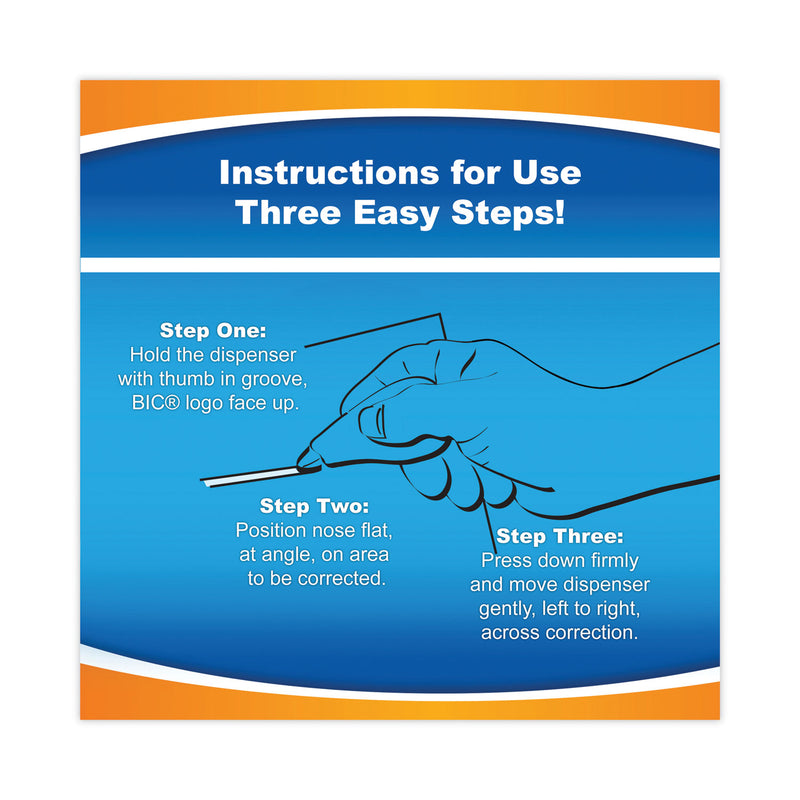 Instructions for Use
Three Easy Steps!

Step One:
Hold the dispenser with thumb in groove, BIC® logo face up.

Step Two:
Position nose flat, at angle, on area to be corrected.

Step Three:
Press down firmly and move dispenser gently, left to right, across correction.