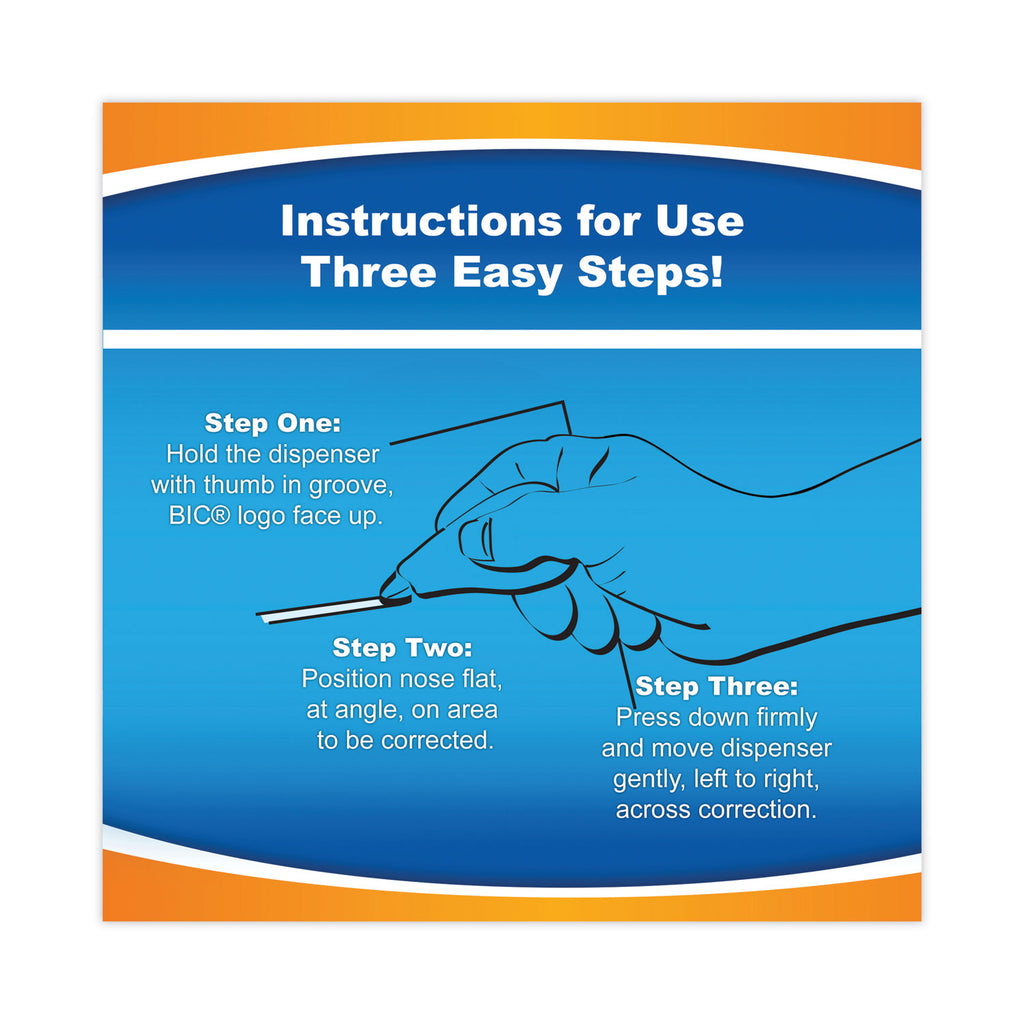 Instructions for Use
Three Easy Steps!

Step One:
Hold the dispenser with thumb in groove, BIC® logo face up.

Step Two:
Position nose flat, at angle, on area to be corrected.

Step Three:
Press down firmly and move dispenser gently, left to right, across correction.