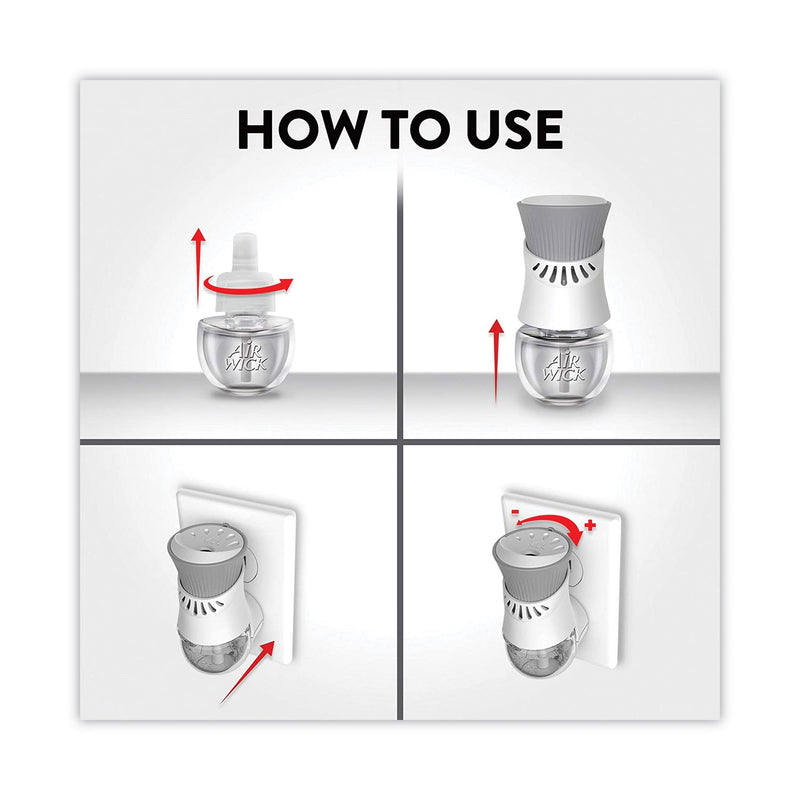 HOW TO USE

AIR WICK

AIR WICK

-
+