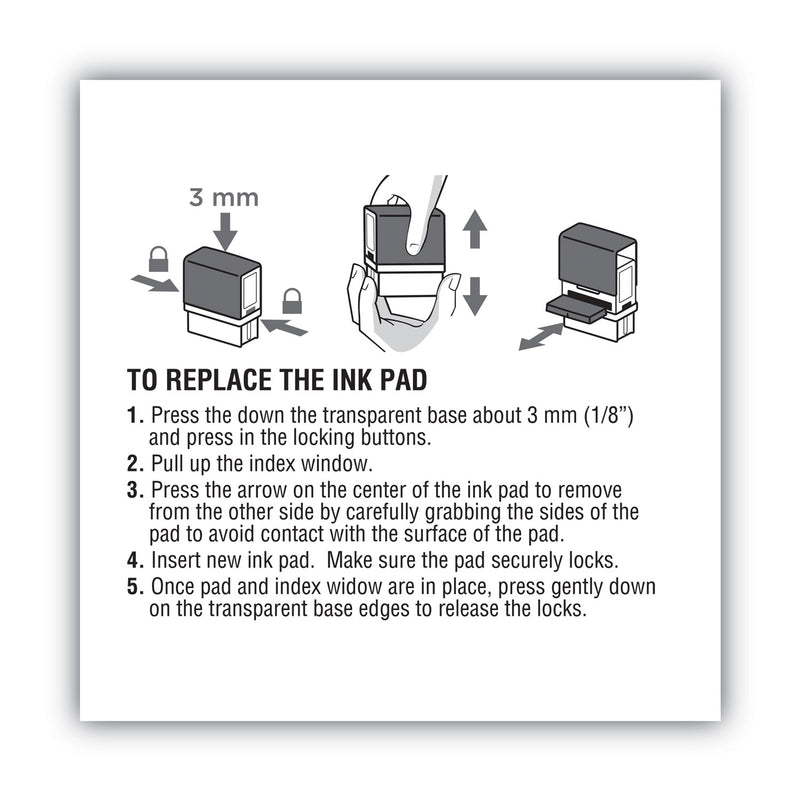 3 mm

TO REPLACE THE INK PAD

1. Press the down the transparent base about 3 mm (1/8") and press in the locking buttons.
2. Pull up the index window.
3. Press the arrow on the center of the ink pad to remove from the other side by carefully grabbing the sides of the pad to avoid contact with the surface of the pad.
4. Insert new ink pad. Make sure the pad securely locks.
5. Once pad and index widow are in place, press gently down on the transparent base edges to release the locks.