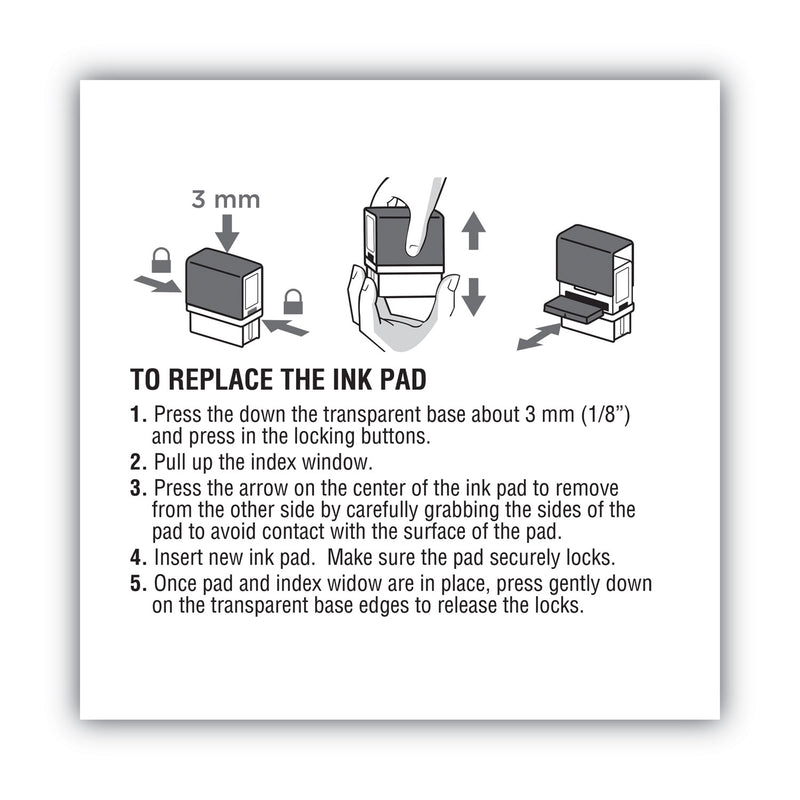 3 mm

TO REPLACE THE INK PAD

1. Press the down the transparent base about 3 mm (1/8") and press in the locking buttons.
2. Pull up the index window.
3. Press the arrow on the center of the ink pad to remove from the other side by carefully grabbing the sides of the pad to avoid contact with the surface of the pad.
4. Insert new ink pad.  Make sure the pad securely locks.
5. Once pad and index widow are in place, press gently down on the transparent base edges to release the locks.