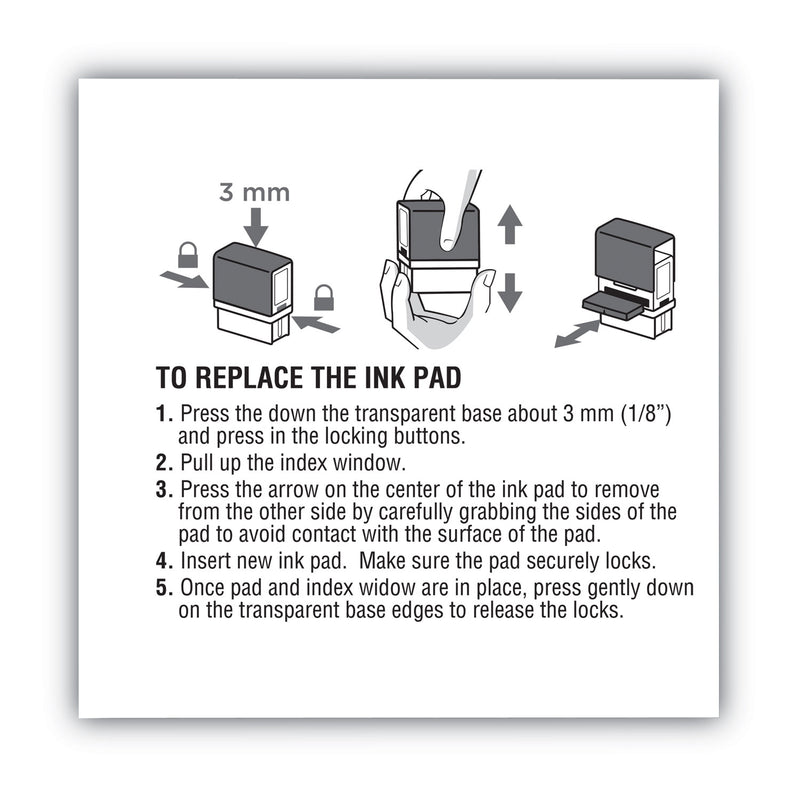 3 mm

TO REPLACE THE INK PAD

1. Press the down the transparent base about 3 mm (1/8") and press in the locking buttons.

2. Pull up the index window.

3. Press the arrow on the center of the ink pad to remove from the other side by carefully grabbing the sides of the pad to avoid contact with the surface of the pad.

4. Insert new ink pad. Make sure the pad securely locks.

5. Once pad and index widow are in place, press gently down on the transparent base edges to release the locks.