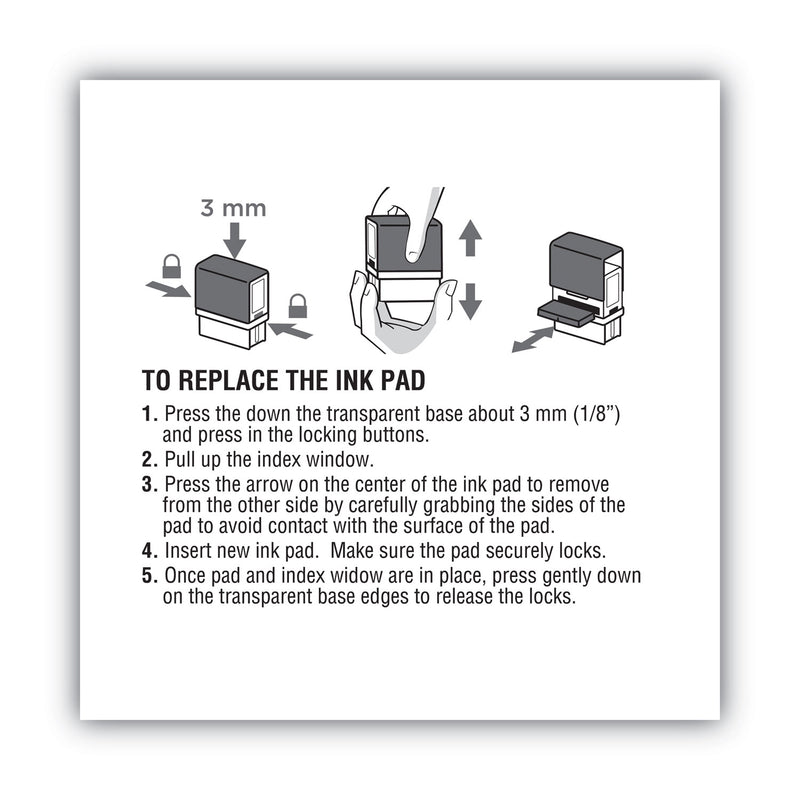 3 mm

TO REPLACE THE INK PAD

1. Press the down the transparent base about 3 mm (1/8") and press in the locking buttons.
2. Pull up the index window.
3. Press the arrow on the center of the ink pad to remove from the other side by carefully grabbing the sides of the pad to avoid contact with the surface of the pad.
4. Insert new ink pad. Make sure the pad securely locks.
5. Once pad and index widow are in place, press gently down on the transparent base edges to release the locks.