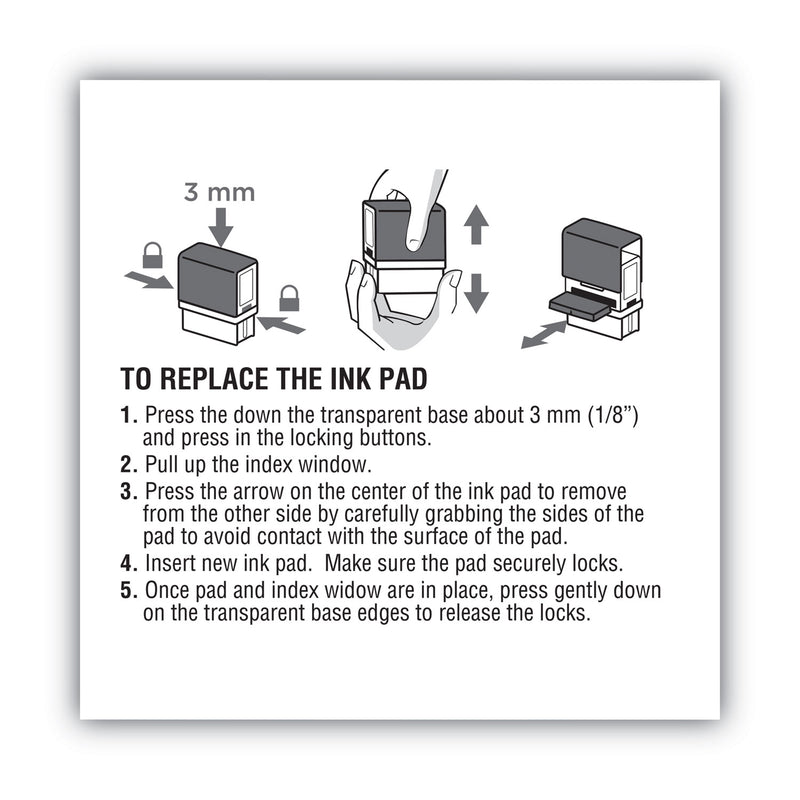 3 mm

TO REPLACE THE INK PAD

1. Press the down the transparent base about 3 mm (1/8") and press in the locking buttons.
2. Pull up the index window.
3. Press the arrow on the center of the ink pad to remove from the other side by carefully grabbing the sides of the pad to avoid contact with the surface of the pad.
4. Insert new ink pad. Make sure the pad securely locks.
5. Once pad and index widow are in place, press gently down on the transparent base edges to release the locks.