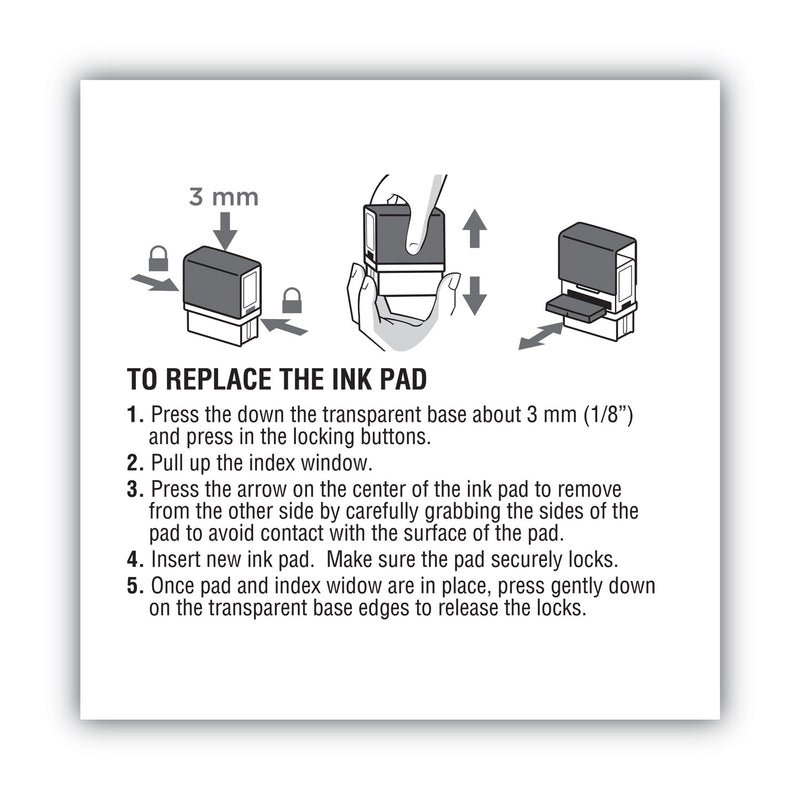 3 mm

TO REPLACE THE INK PAD

1. Press the down the transparent base about 3 mm (1/8") and press in the locking buttons.
2. Pull up the index window.
3. Press the arrow on the center of the ink pad to remove from the other side by carefully grabbing the sides of the pad to avoid contact with the surface of the pad.
4. Insert new ink pad. Make sure the pad securely locks.
5. Once pad and index widow are in place, press gently down on the transparent base edges to release the locks.