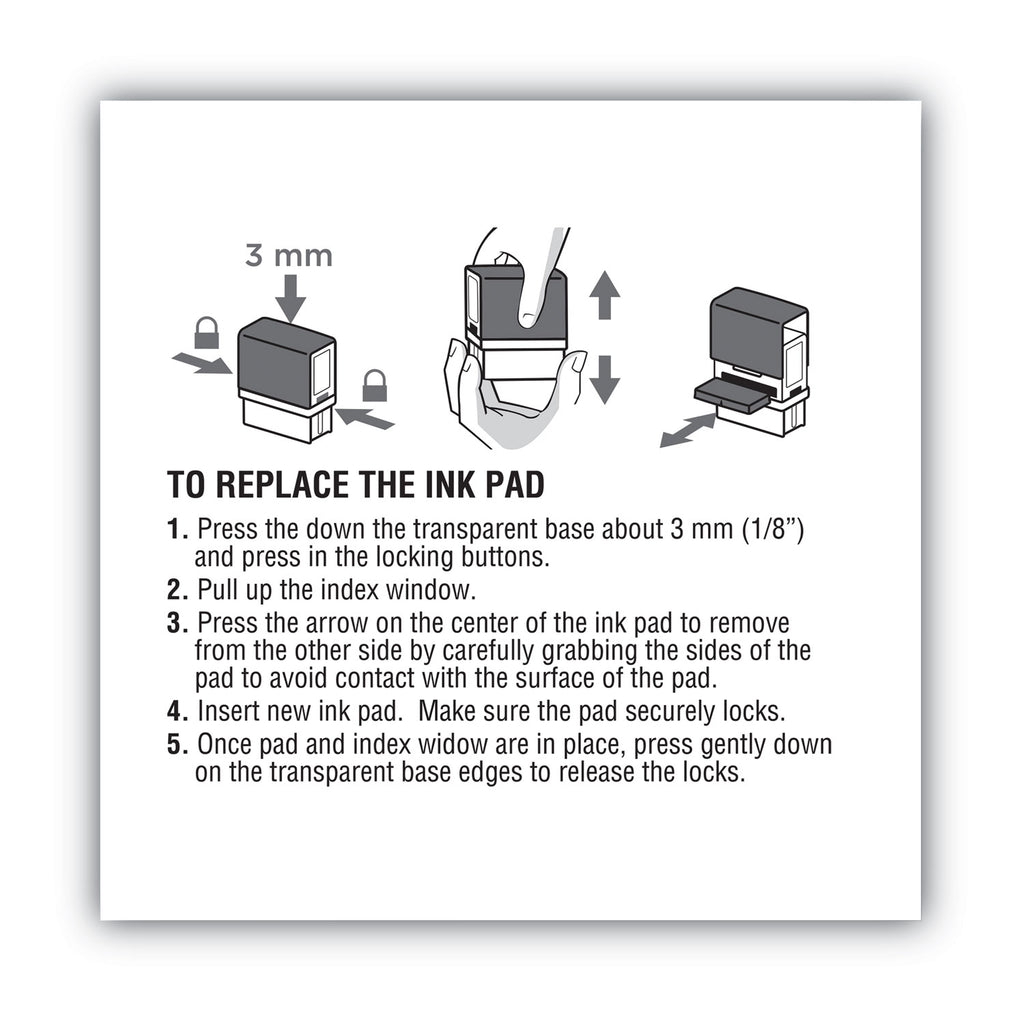 3 mm

TO REPLACE THE INK PAD

1. Press the down the transparent base about 3 mm (1/8") and press in the locking buttons.
2. Pull up the index window.
3. Press the arrow on the center of the ink pad to remove from the other side by carefully grabbing the sides of the pad to avoid contact with the surface of the pad.
4. Insert new ink pad. Make sure the pad securely locks.
5. Once pad and index widow are in place, press gently down on the transparent base edges to release the locks.