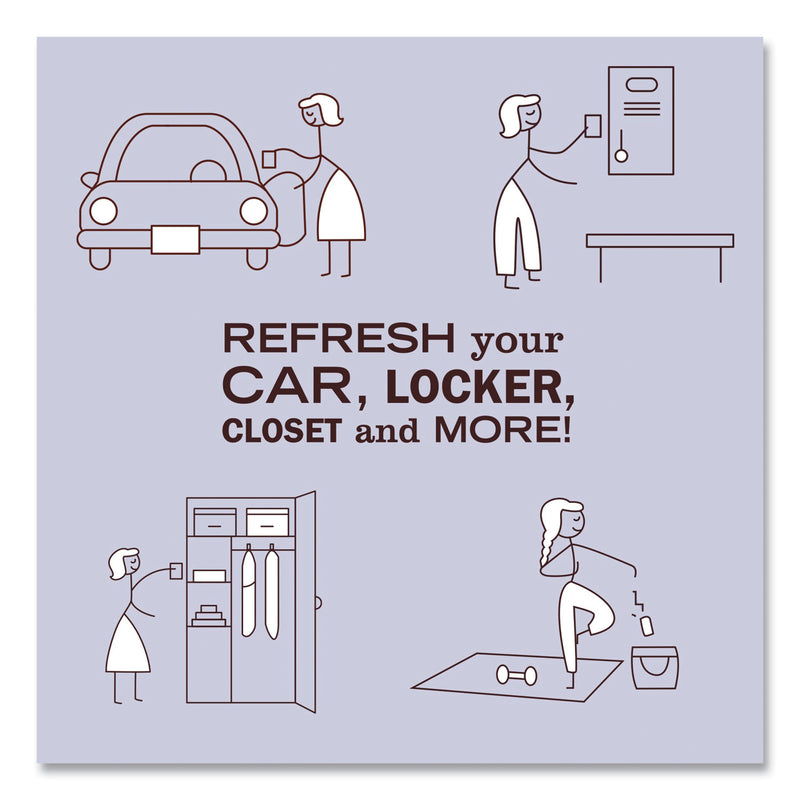 REFRESH your CAR, LOCKER, CLOSET and MORE!