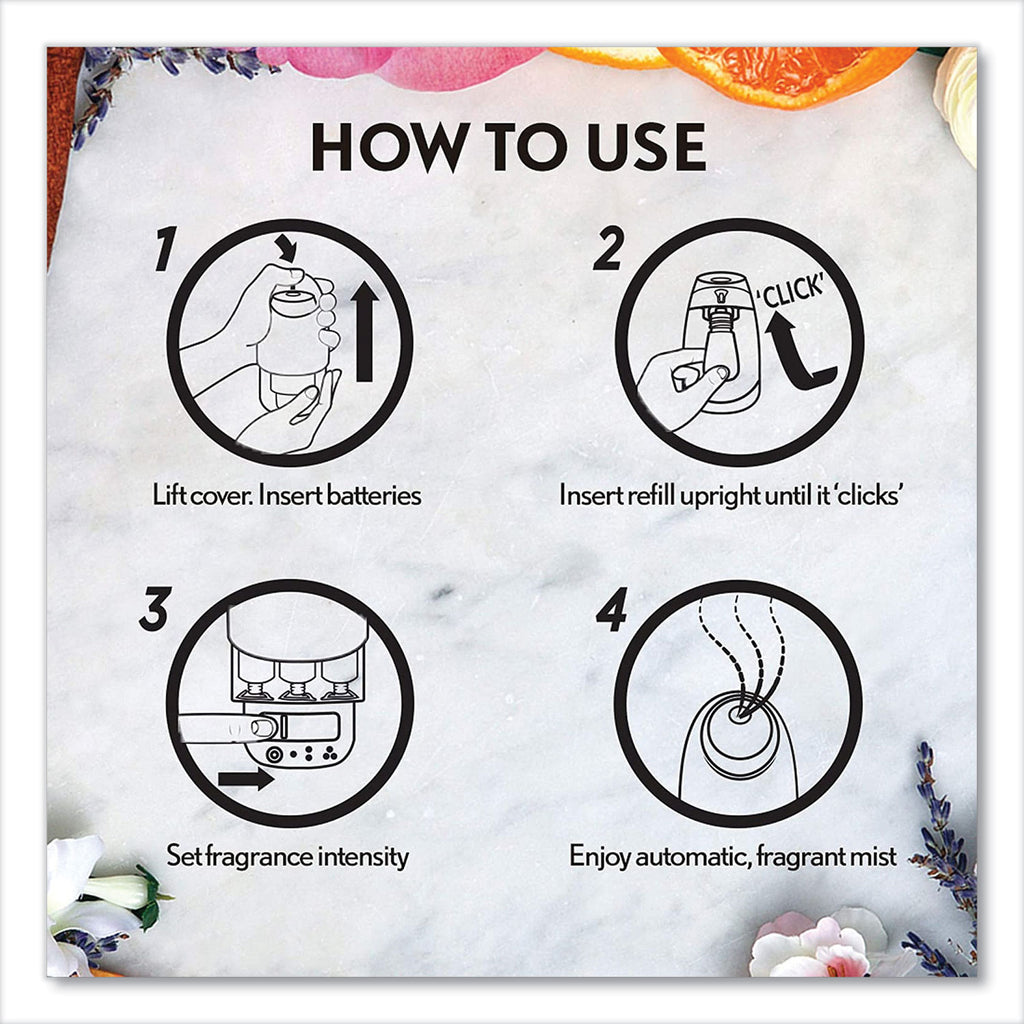 HOW TO USE

1

Lift cover. Insert batteries

2

'CLICK'

Insert refill upright until it 'clicks'

3

Set fragrance intensity

4

Enjoy automatic, fragrant mist