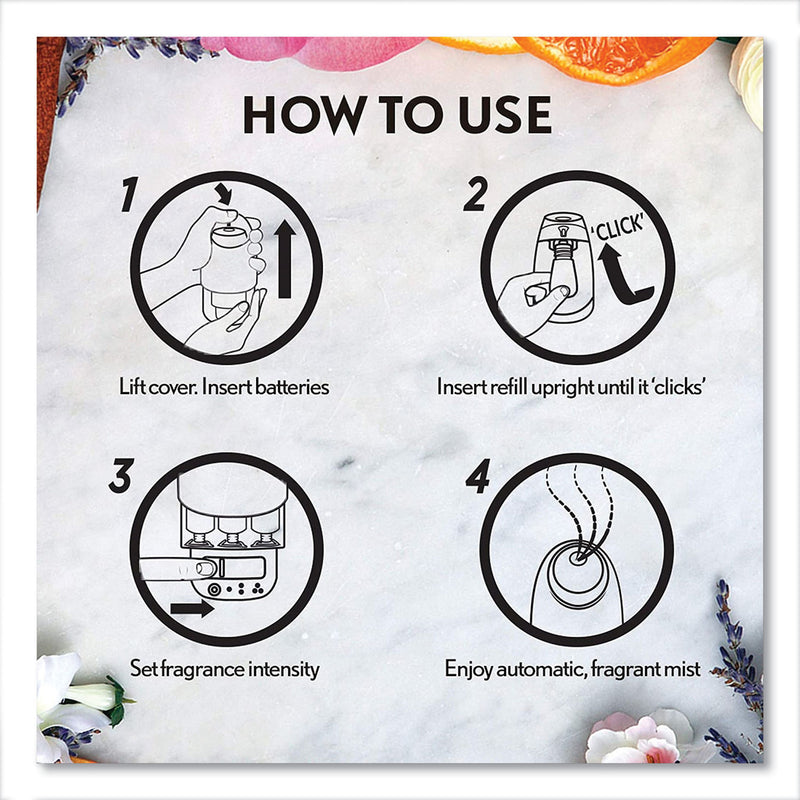 HOW TO USE

1

Lift cover. Insert batteries

2

'CLICK'

Insert refill upright until it 'clicks'

3

Set fragrance intensity

4

Enjoy automatic, fragrant mist