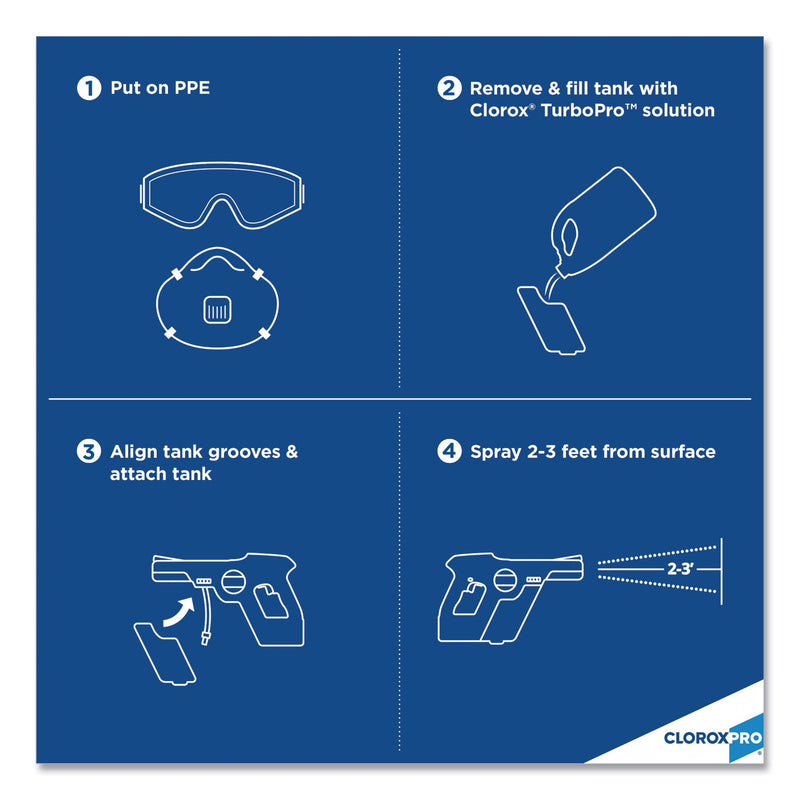 1 Put on PPE

2 Remove & fill tank with Clorox® TurboPro™ solution

3 Align tank grooves & attach tank

4 Spray 2-3 feet from surface

2-3'

CLOROXPRO