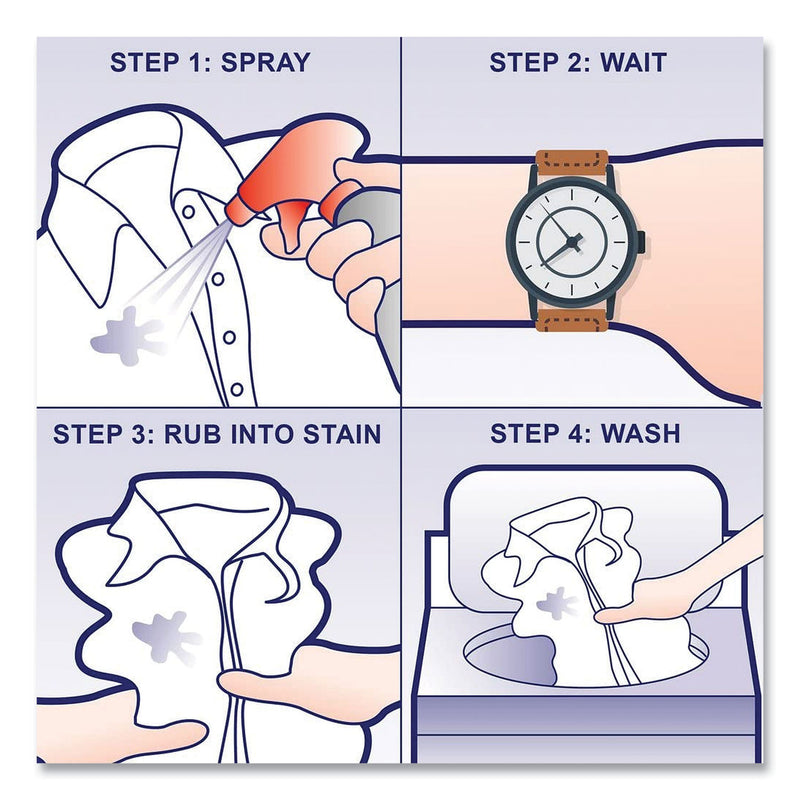 STEP 1: SPRAY

STEP 2: WAIT

STEP 3: RUB INTO STAIN

STEP 4: WASH