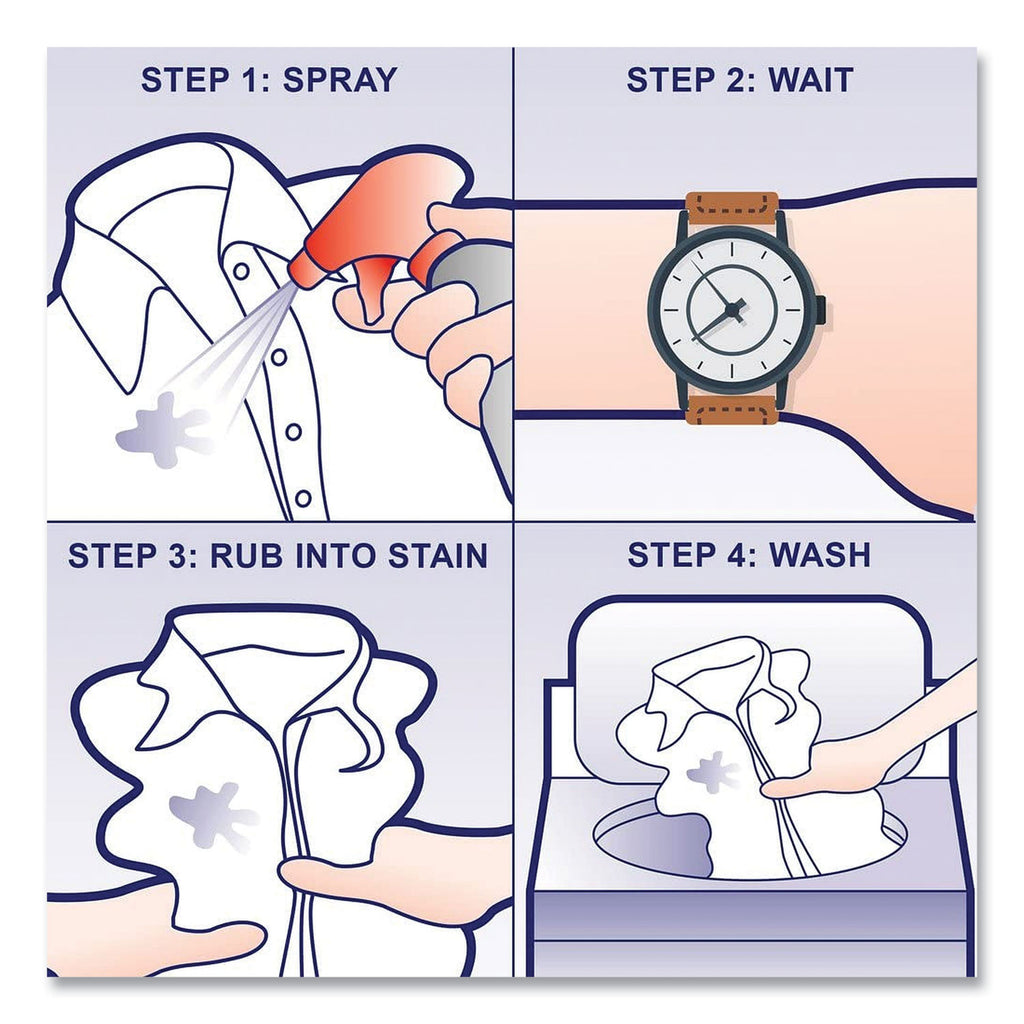 STEP 1: SPRAY

STEP 2: WAIT

STEP 3: RUB INTO STAIN

STEP 4: WASH