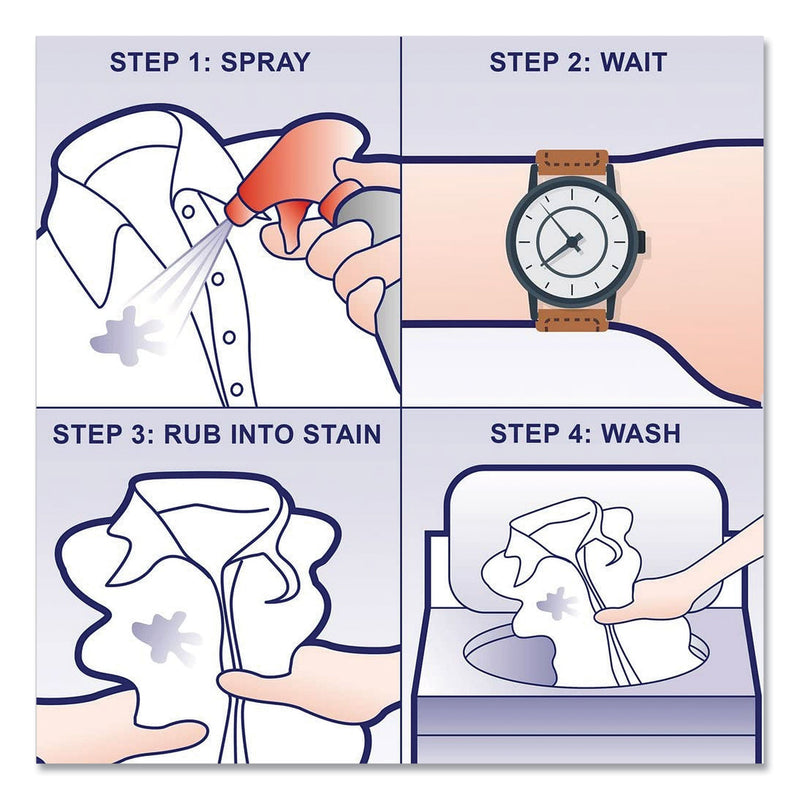 STEP 1: SPRAY

STEP 2: WAIT

STEP 3: RUB INTO STAIN

STEP 4: WASH