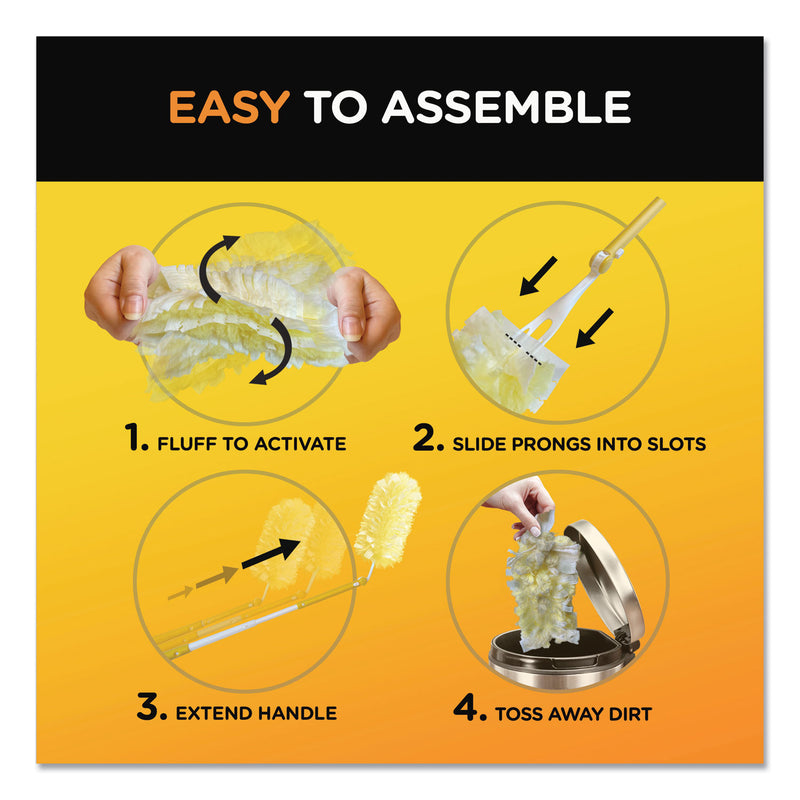 EASY TO ASSEMBLE

1. FLUFF TO ACTIVATE

2. SLIDE PRONGS INTO SLOTS

3. EXTEND HANDLE

4. TOSS AWAY DIRT