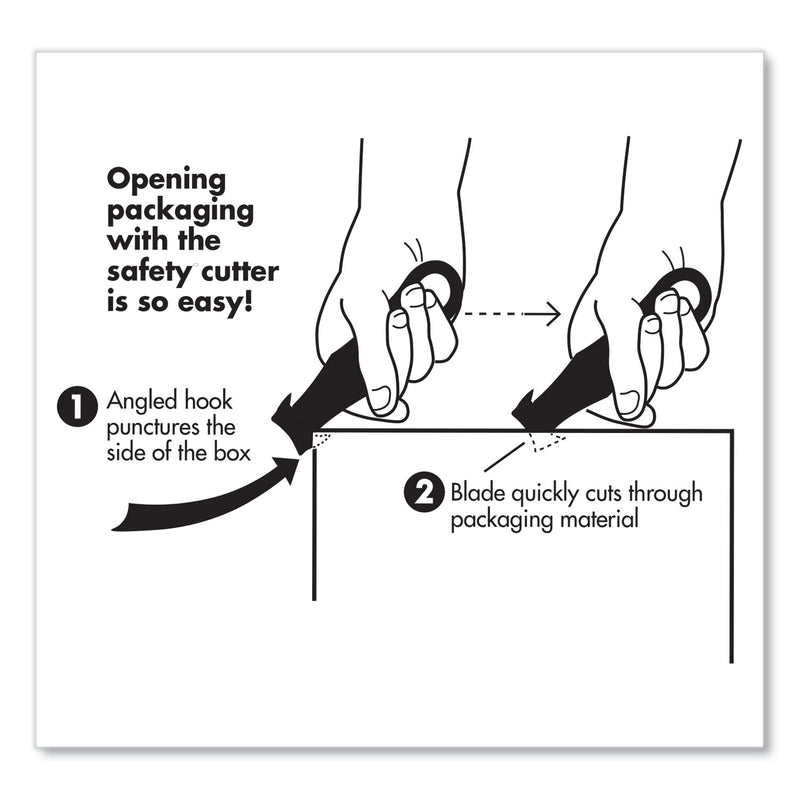 Opening packaging with the safety cutter is so easy!

1 Angled hook punctures the side of the box

2 Blade quickly cuts through packaging material