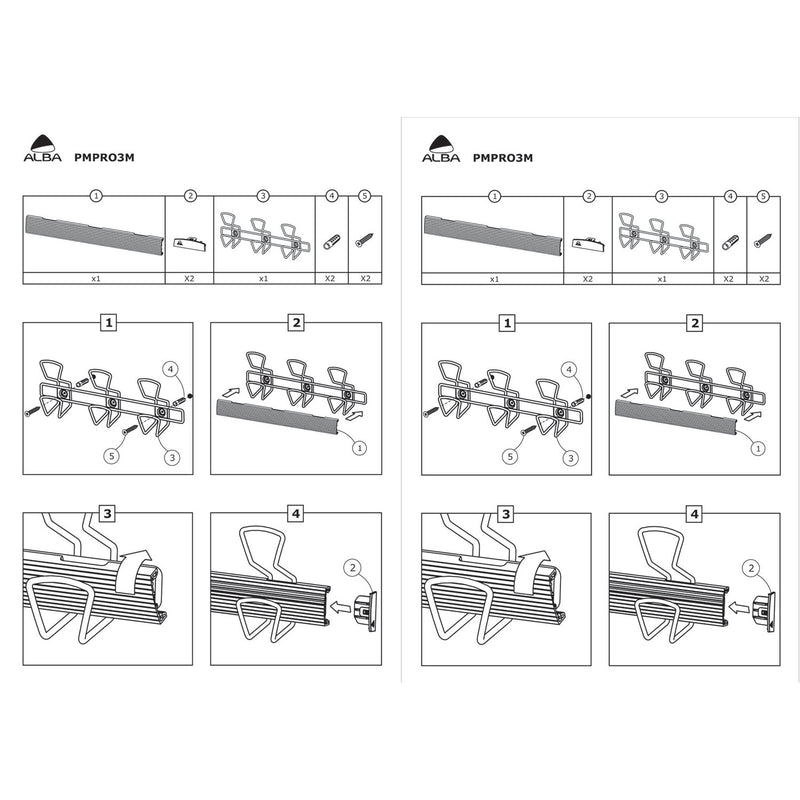 ALBA PMPRO3M

| 1 | 2 | 3 | 4 | 5 |
|---|---|---|---|---|
| x1 | X2 | x1 | X2 | X2 |

1

4

5

3

2

1

3

4

2

ALBA PMPRO3M

| 1 | 2 | 3 | 4 | 5 |
|---|---|---|---|---|
| x1 | X2 | x1 | X2 | X2 |

1

4

5

3

2

1

3

4

2