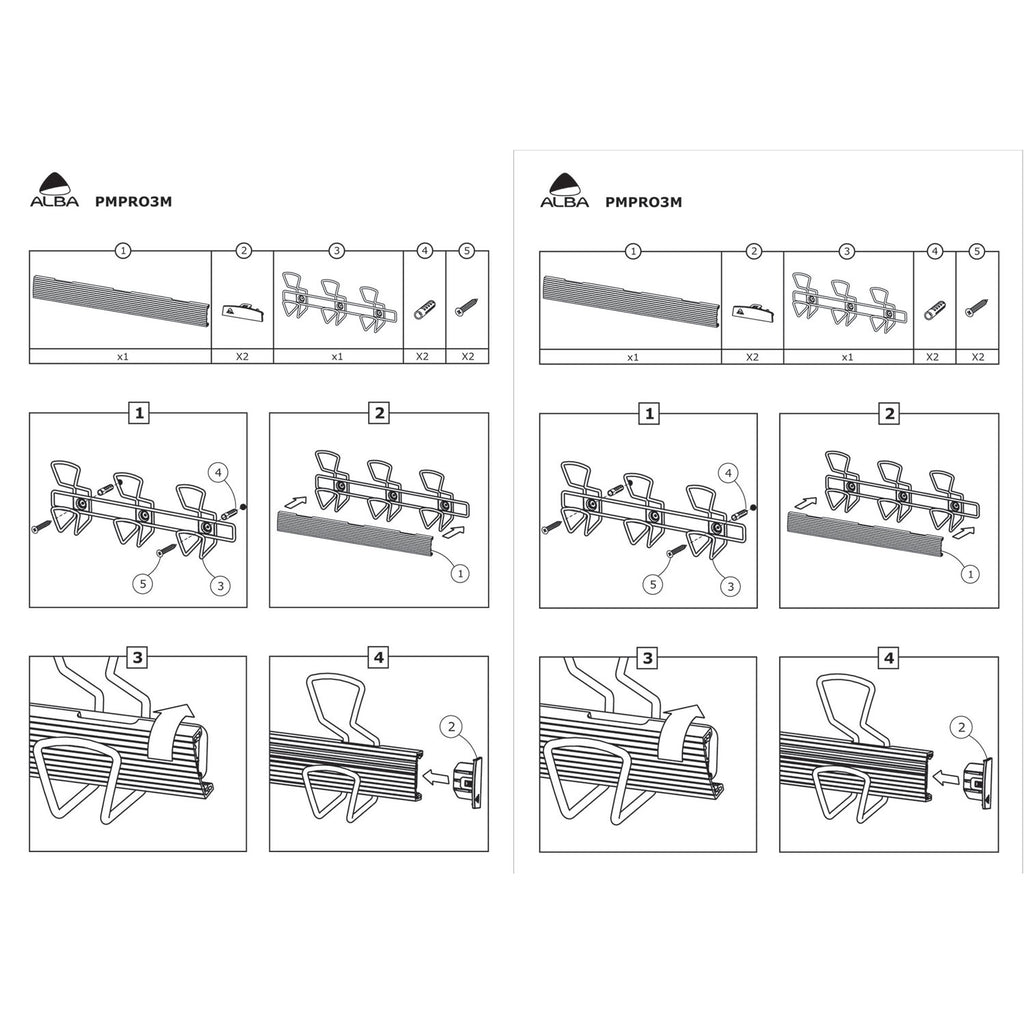 ALBA PMPRO3M

| 1 | 2 | 3 | 4 | 5 |
|---|---|---|---|---|
| x1 | X2 | x1 | X2 | X2 |

1

4

5

3

2

1

3

4

2

ALBA PMPRO3M

| 1 | 2 | 3 | 4 | 5 |
|---|---|---|---|---|
| x1 | X2 | x1 | X2 | X2 |

1

4

5

3

2

1

3

4

2