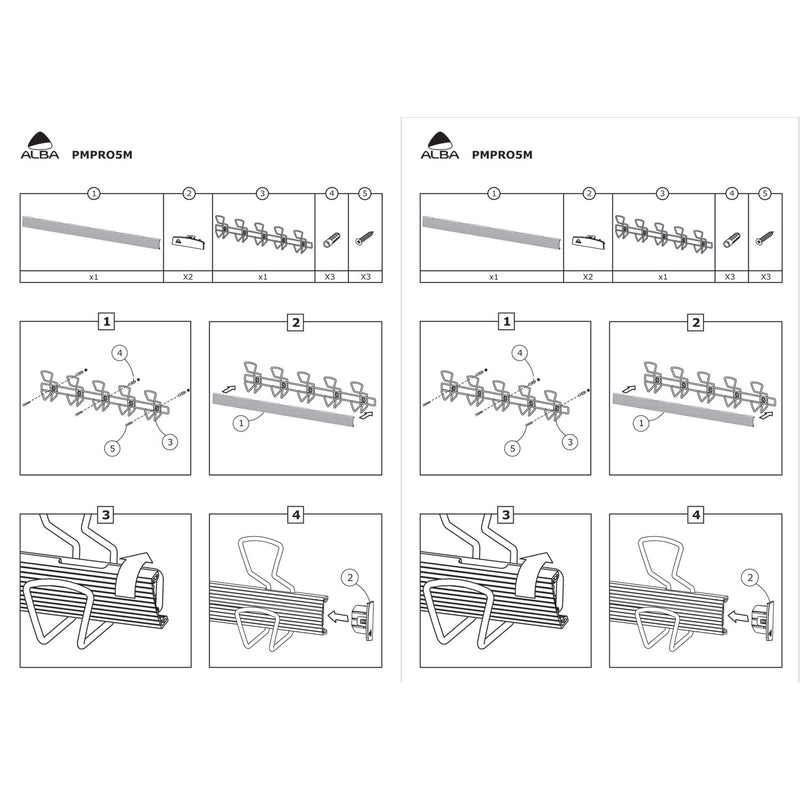 ALBA PMPRO5M

| 1 | 2 | 3 | 4 | 5 |
|---|---|---|---|---|
| x1 | X2 | x1 | X3 | X3 |

1

4

5

3

2

1

3

4

2

ALBA PMPRO5M

| 1 | 2 | 3 | 4 | 5 |
|---|---|---|---|---|
| x1 | X2 | x1 | X3 | X3 |

1

4

5

3

2

1

3

4

2