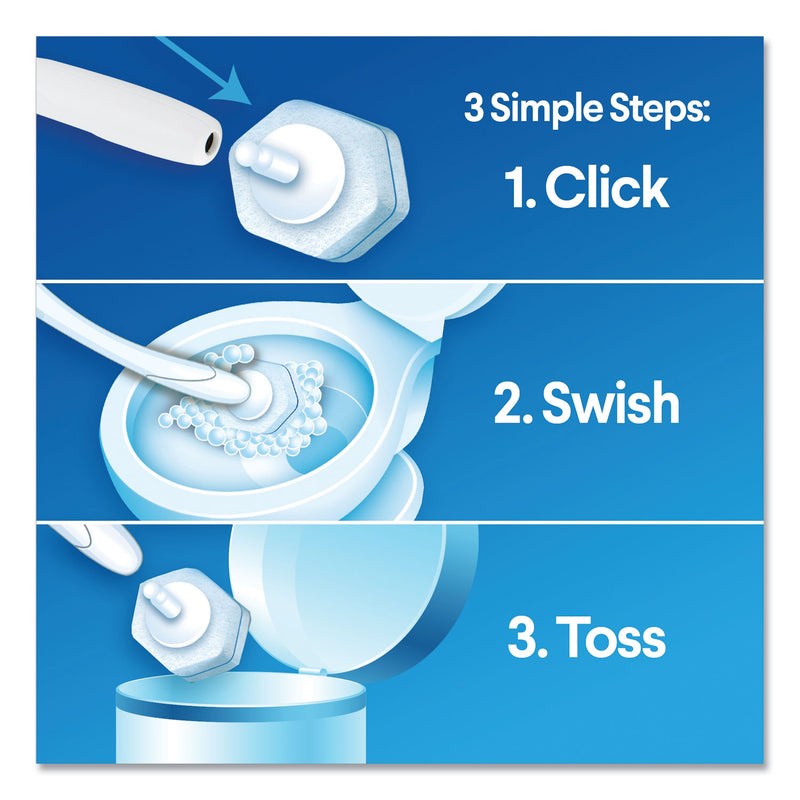 3 Simple Steps:

1. Click

2. Swish

3. Toss