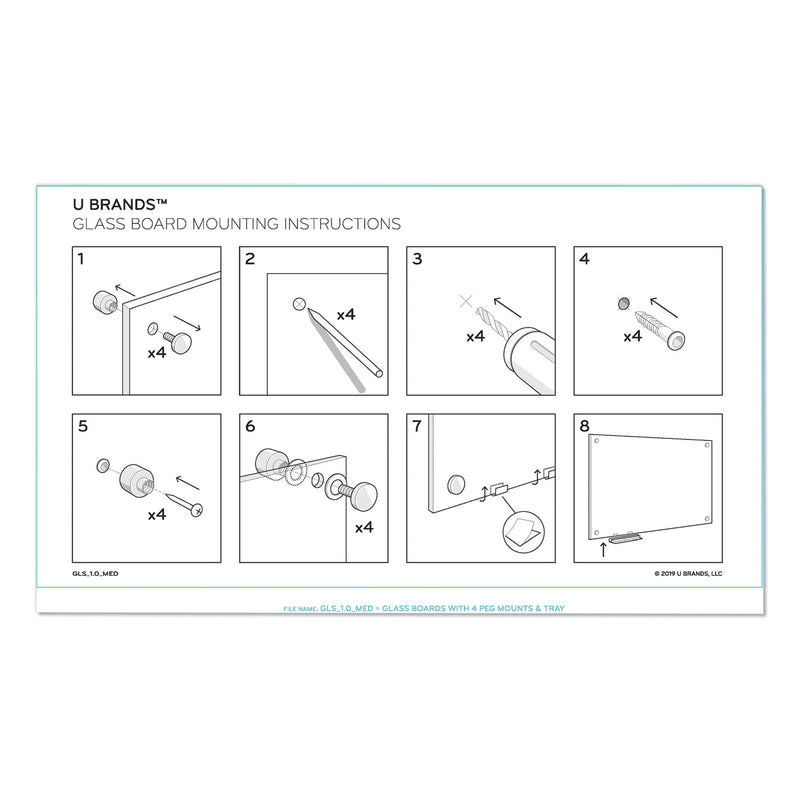 U BRANDS™
GLASS BOARD MOUNTING INSTRUCTIONS

1
x4

2
x4

3
x4

4
x4

5
x4

6
x4

7

8

GLS_1.0_MED

© 2019 U BRANDS, LLC

FILE NAME: GLS_1.0_MED = GLASS BOARDS WITH 4 PEG MOUNTS & TRAY