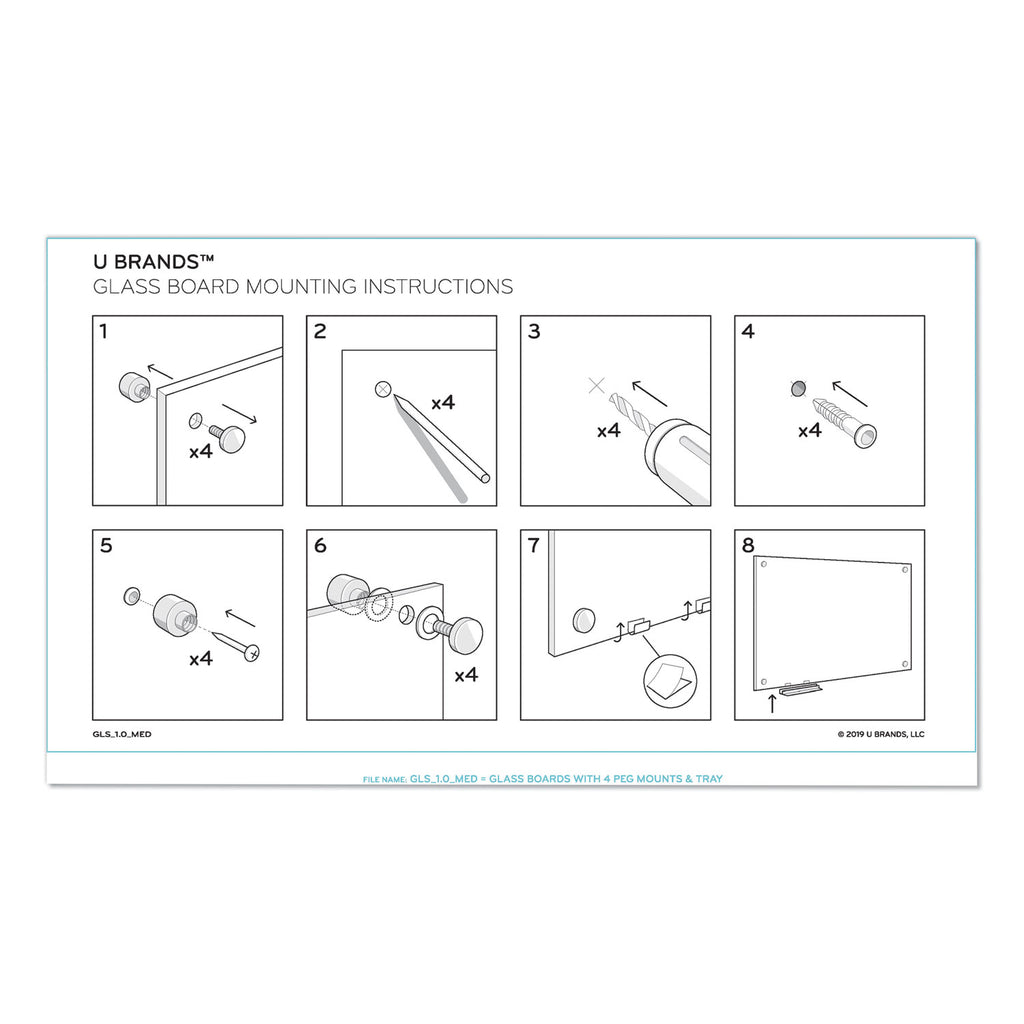 U BRANDS™
GLASS BOARD MOUNTING INSTRUCTIONS

1

x4

2

x4

3

x4

4

x4

5

x4

6

x4

7

8

GLS_1.0_MED

© 2019 U BRANDS, LLC

FILE NAME: GLS_1.0_MED = GLASS BOARDS WITH 4 PEG MOUNTS & TRAY