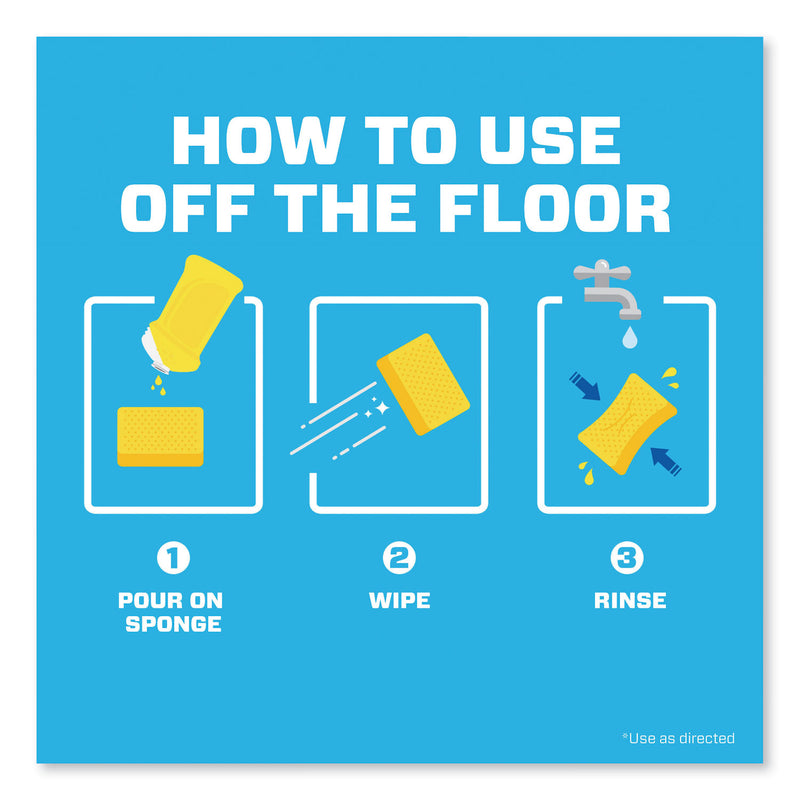 HOW TO USE OFF THE FLOOR

1
POUR ON SPONGE

2
WIPE

3
RINSE

*Use as directed