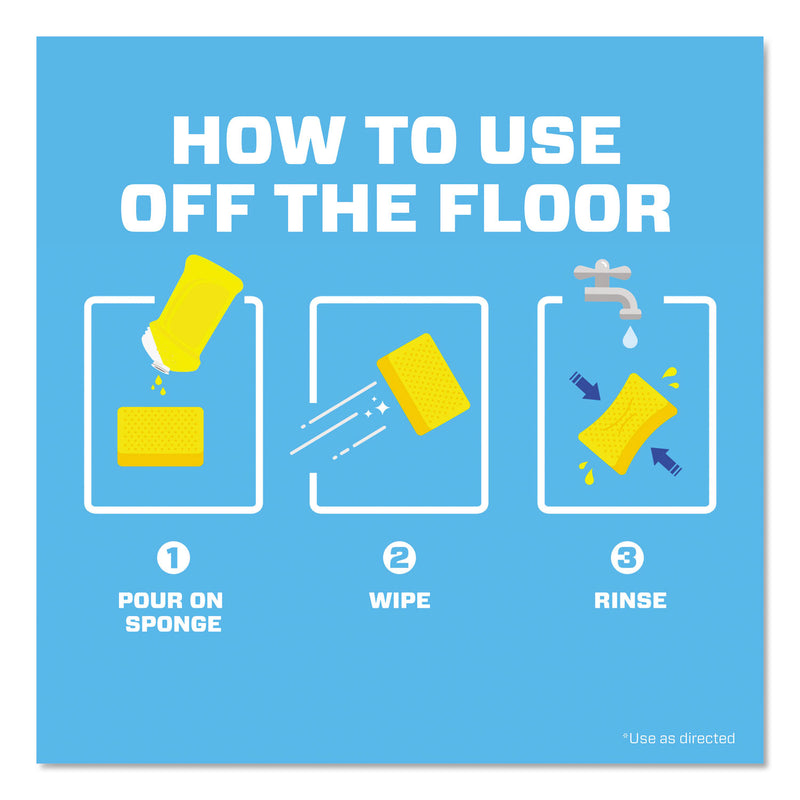 HOW TO USE OFF THE FLOOR

1
POUR ON SPONGE

2
WIPE

3
RINSE

*Use as directed