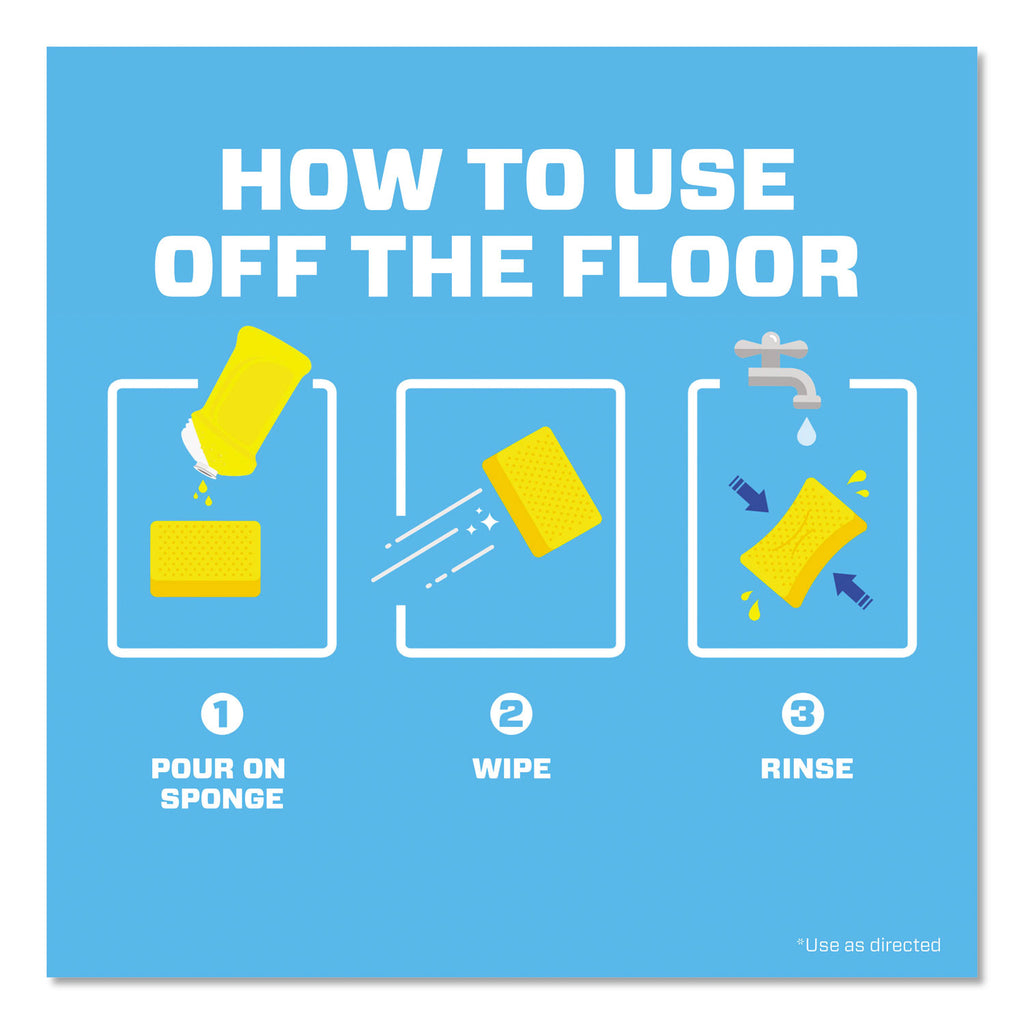 HOW TO USE OFF THE FLOOR

1
POUR ON SPONGE

2
WIPE

3
RINSE

*Use as directed