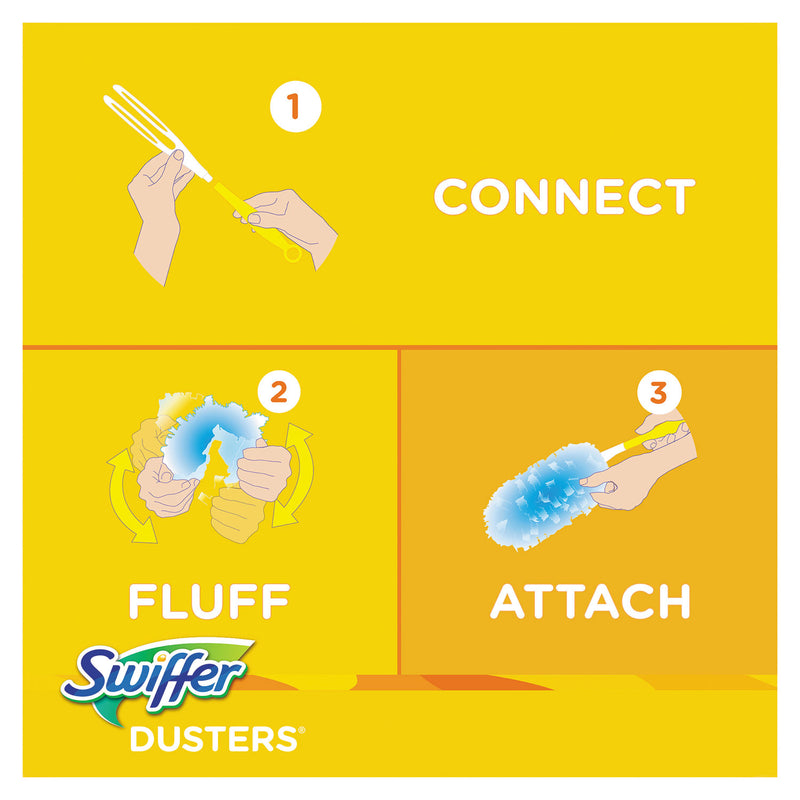 1

CONNECT

2

FLUFF

3

ATTACH

Swiffer
DUSTERS®